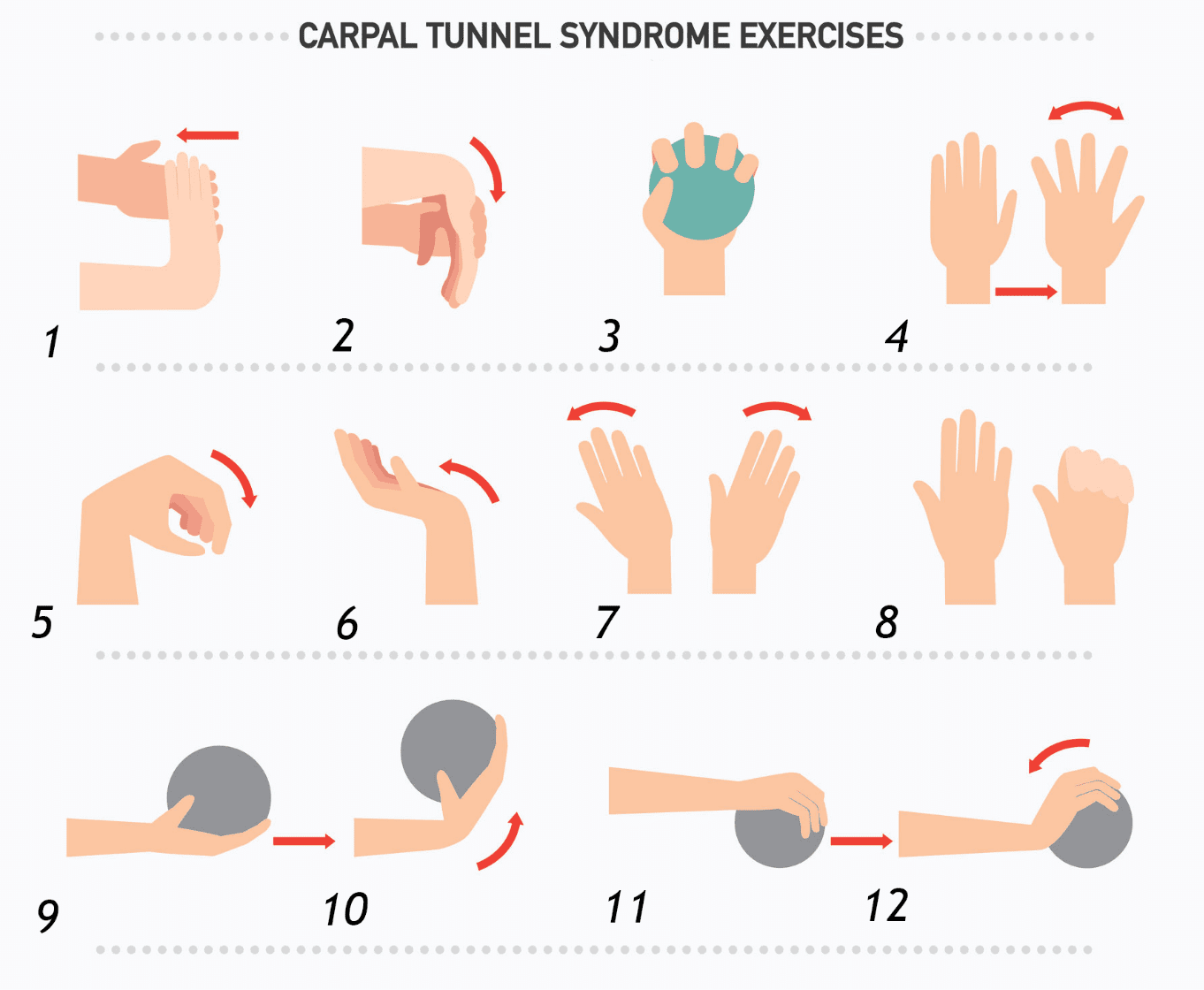 CARPAL TUNNEL SYNDROME EXERCISES

1

2

3

4

5

6

7

8

9

10

11

12